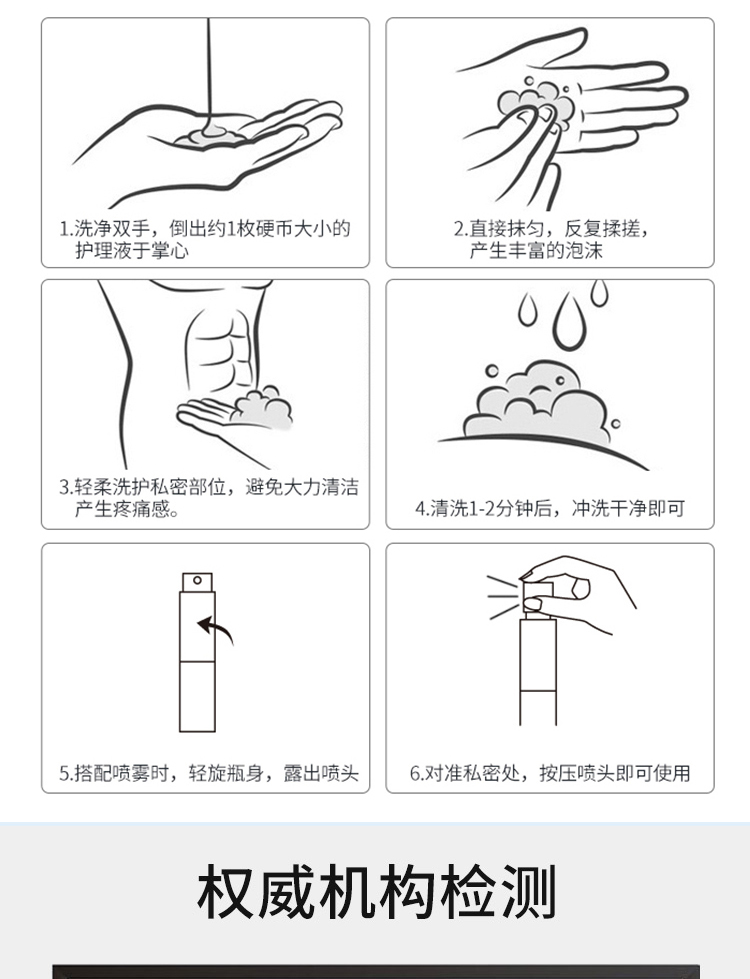 1.洗净双手，倒出约1枚硬币大小的护理液于掌心

2.直接抹匀，反复揉搓，产生丰富的泡沫

3.轻柔洗护私密部位，避免大力清洁产生疼痛感。

4.清洗1-2分钟后，冲洗干净即可

5.搭配喷雾时，轻旋瓶身，露出喷头

6.对准私密处，按压喷头即可使用

权威机构检测